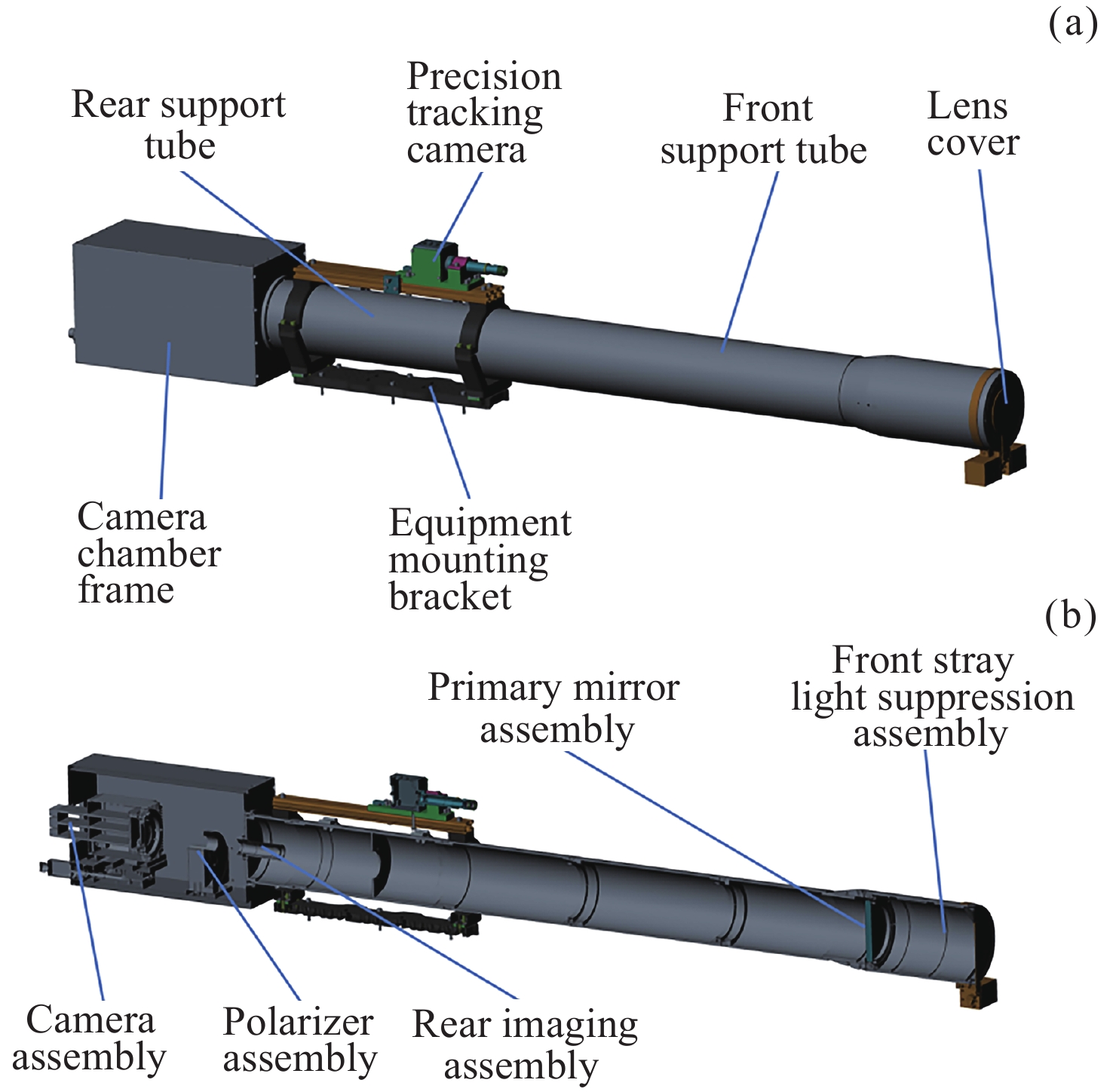 (a)

Rear support tube

Precision tracking camera

Front support tube

Lens cover

Camera chamber frame

Equipment mounting bracket

(b)

Primary mirror assembly

Front stray light suppression assembly

Camera assembly

Polarizer assembly

Rear imaging assembly