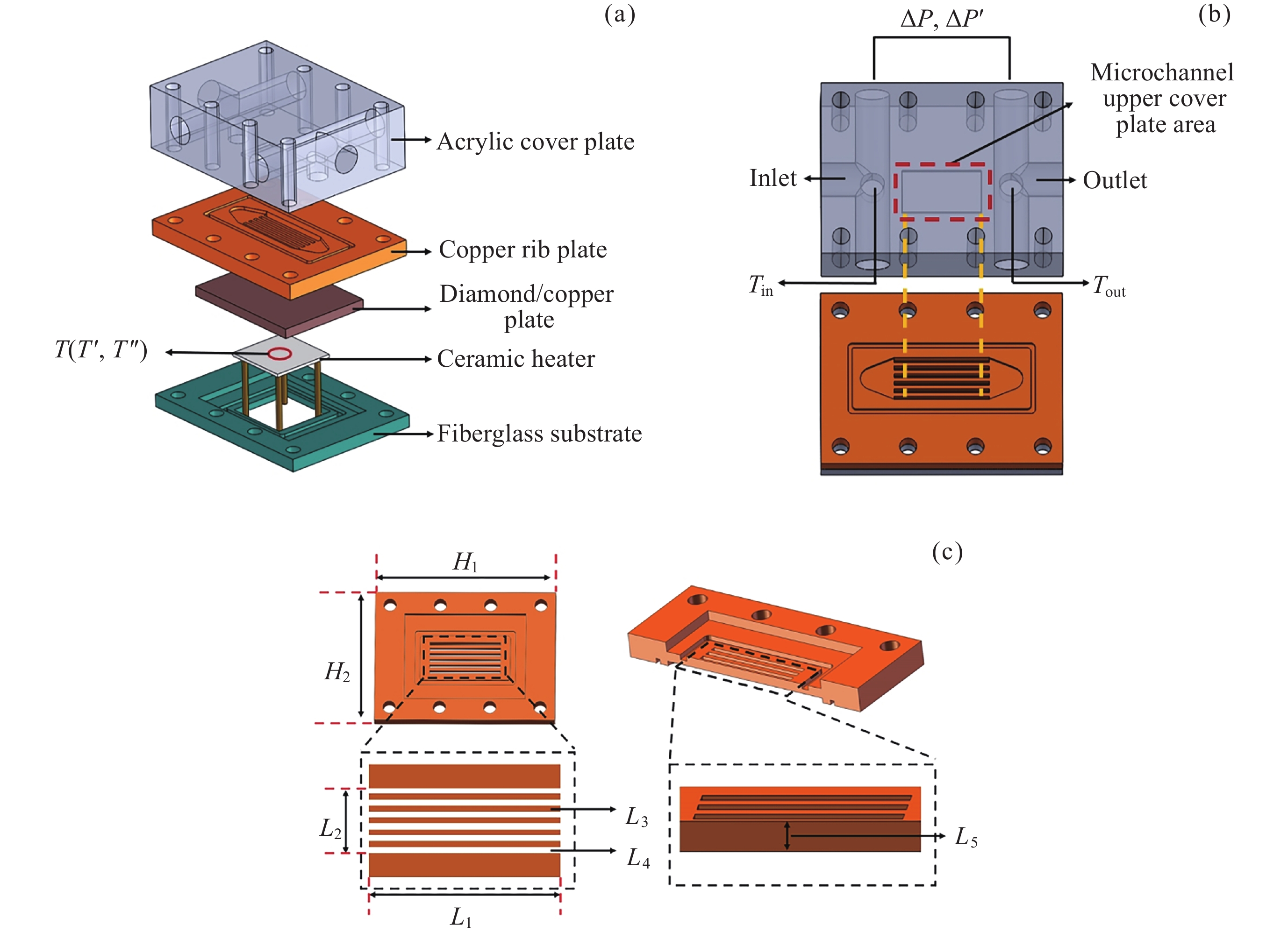 (a)

Acrylic cover plate

Copper rib plate

Diamond/copper plate

$T(T', T'')$

Ceramic heater

Fiberglass substrate

(b)

$\Delta P$, $\Delta P'$

Microchannel upper cover plate area

Inlet

Outlet

$T_{in}$

$T_{out}$

(c)

$H_1$

$H_2$

$L_2$

$L_3$

$L_4$

$L_1$

$L_5$