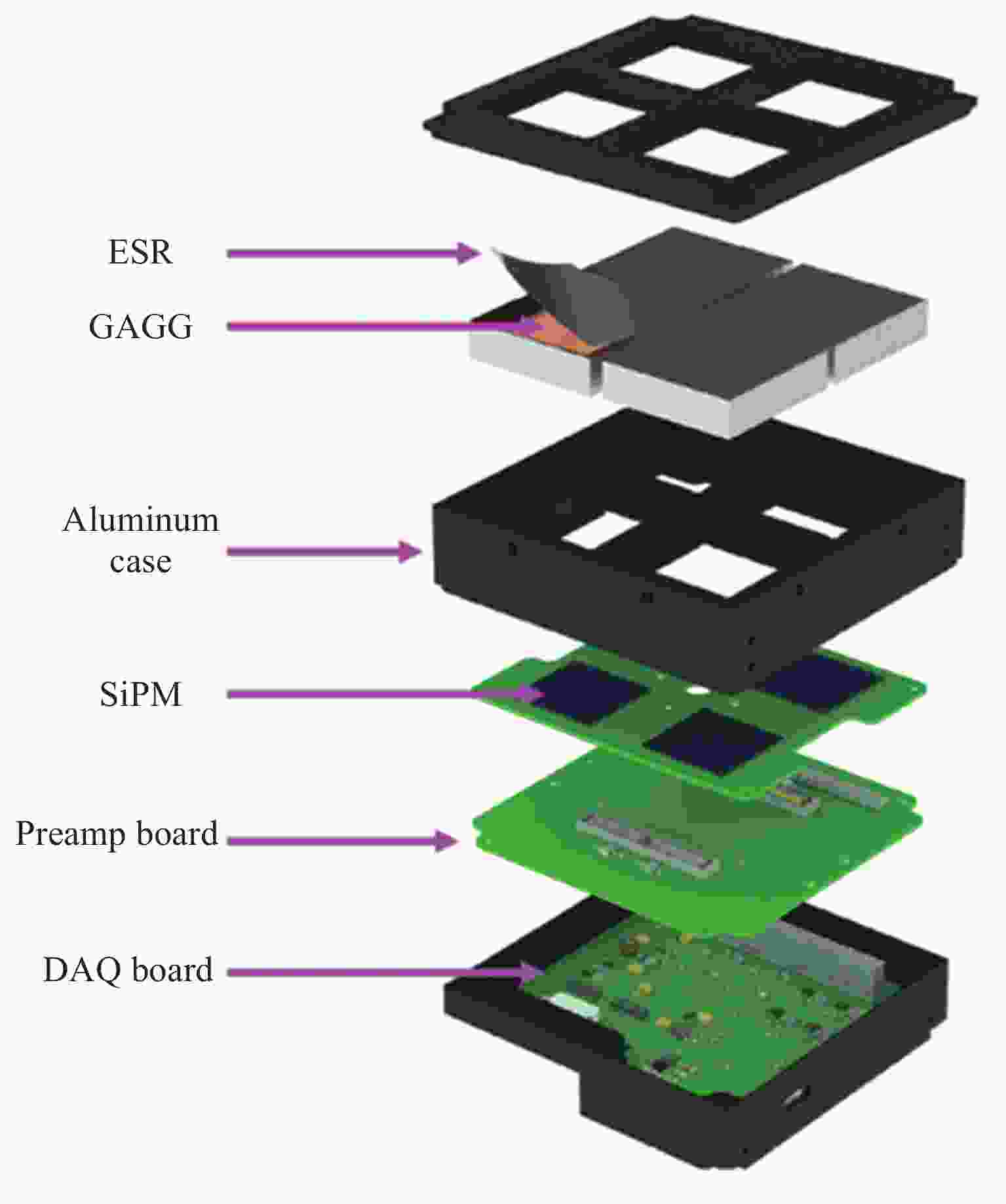 ESR
GAGG
Aluminum case
SiPM
Preamp board
DAQ board