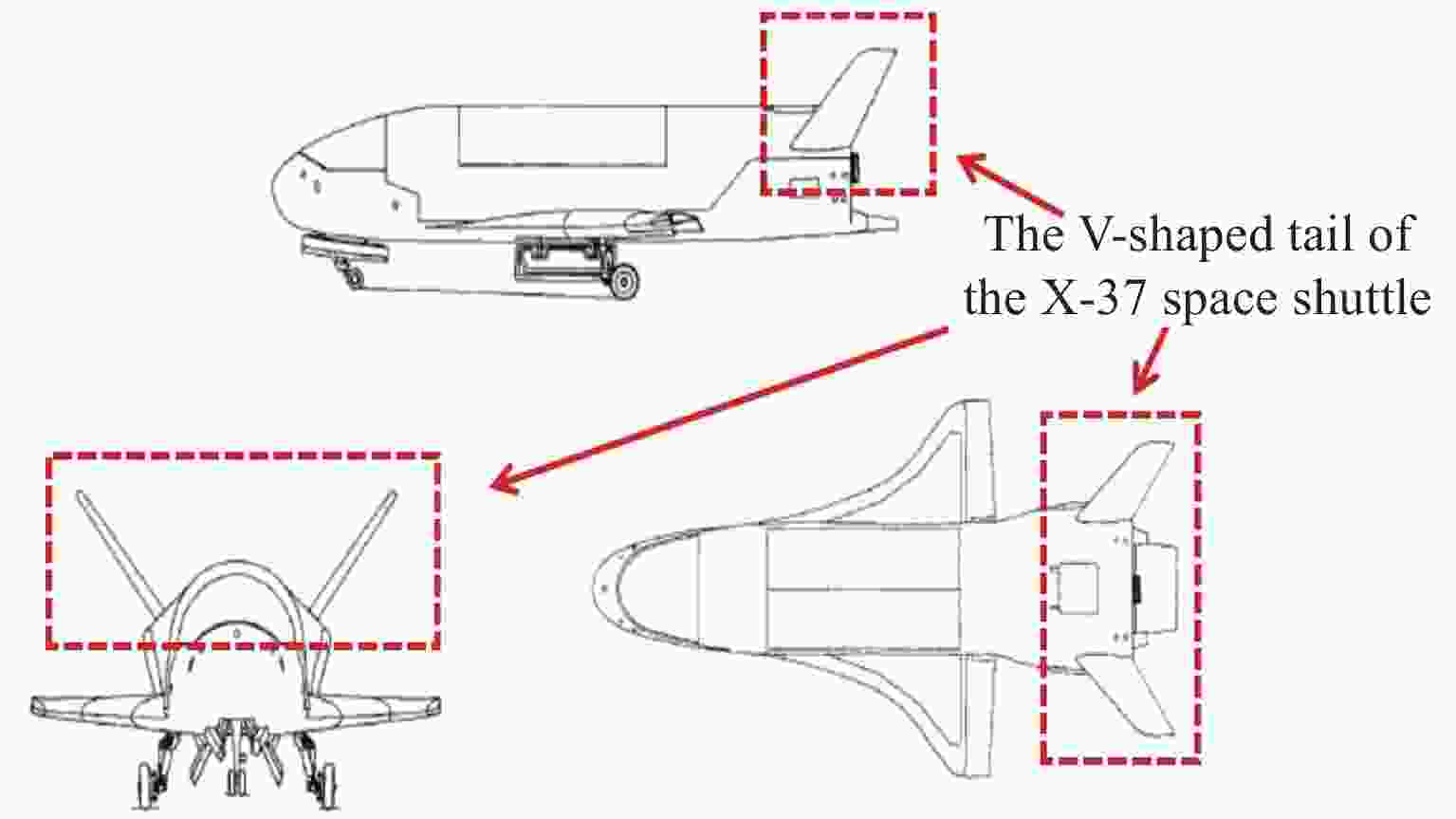 The V-shaped tail of the X-37 space shuttle