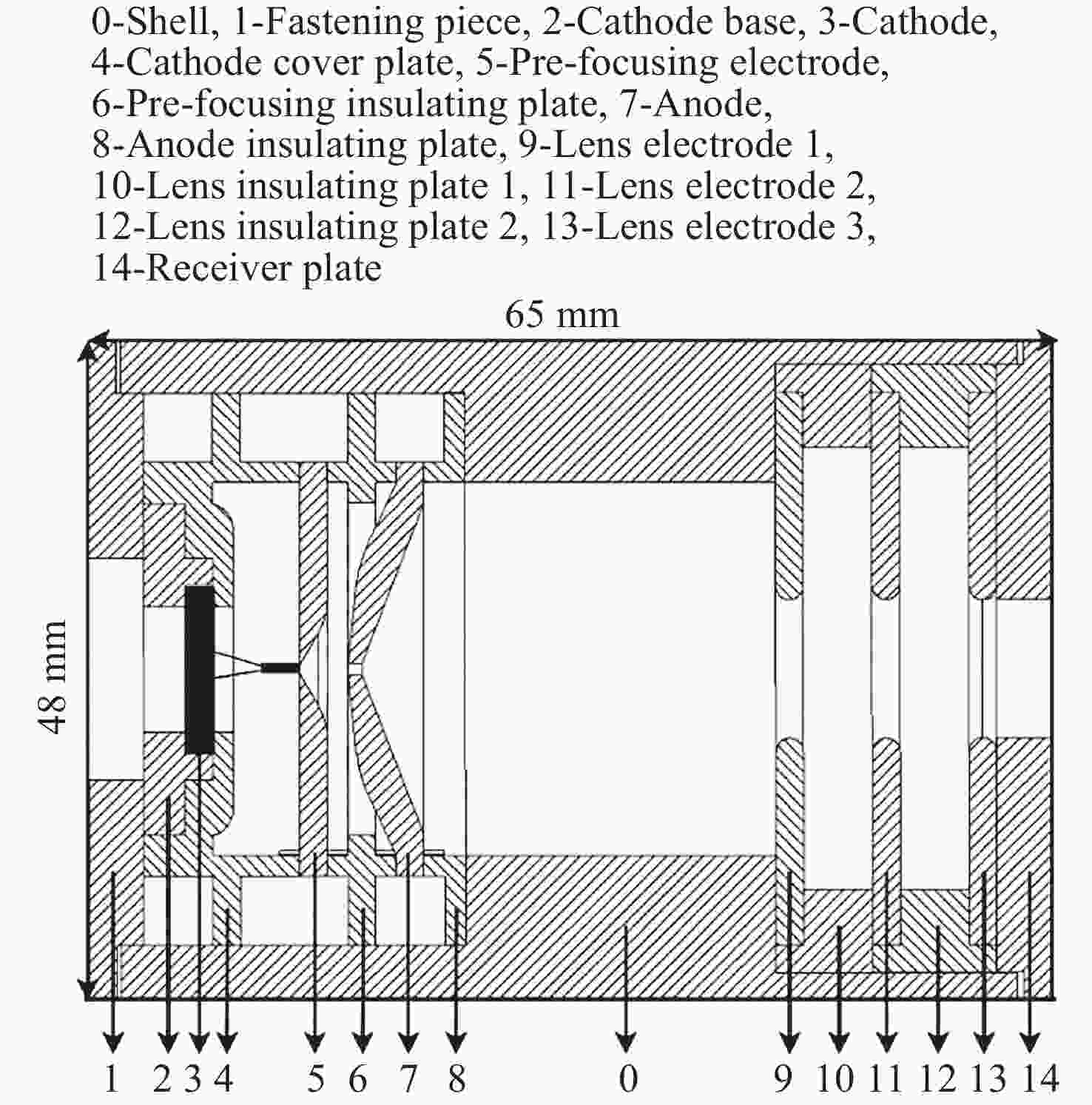 0-Shell, 1-Fastening piece, 2-Cathode base, 3-Cathode, 4-Cathode cover plate, 5-Pre-focusing electrode, 6-Pre-focusing insulating plate, 7-Anode, 8-Anode insulating plate, 9-Lens electrode 1, 10-Lens insulating plate 1, 11-Lens electrode 2, 12-Lens insulating plate 2, 13-Lens electrode 3, 14-Receiver plate

65 mm

48 mm

1 2 3 4 5 6 7 8 0 9 10 11 12 13 14