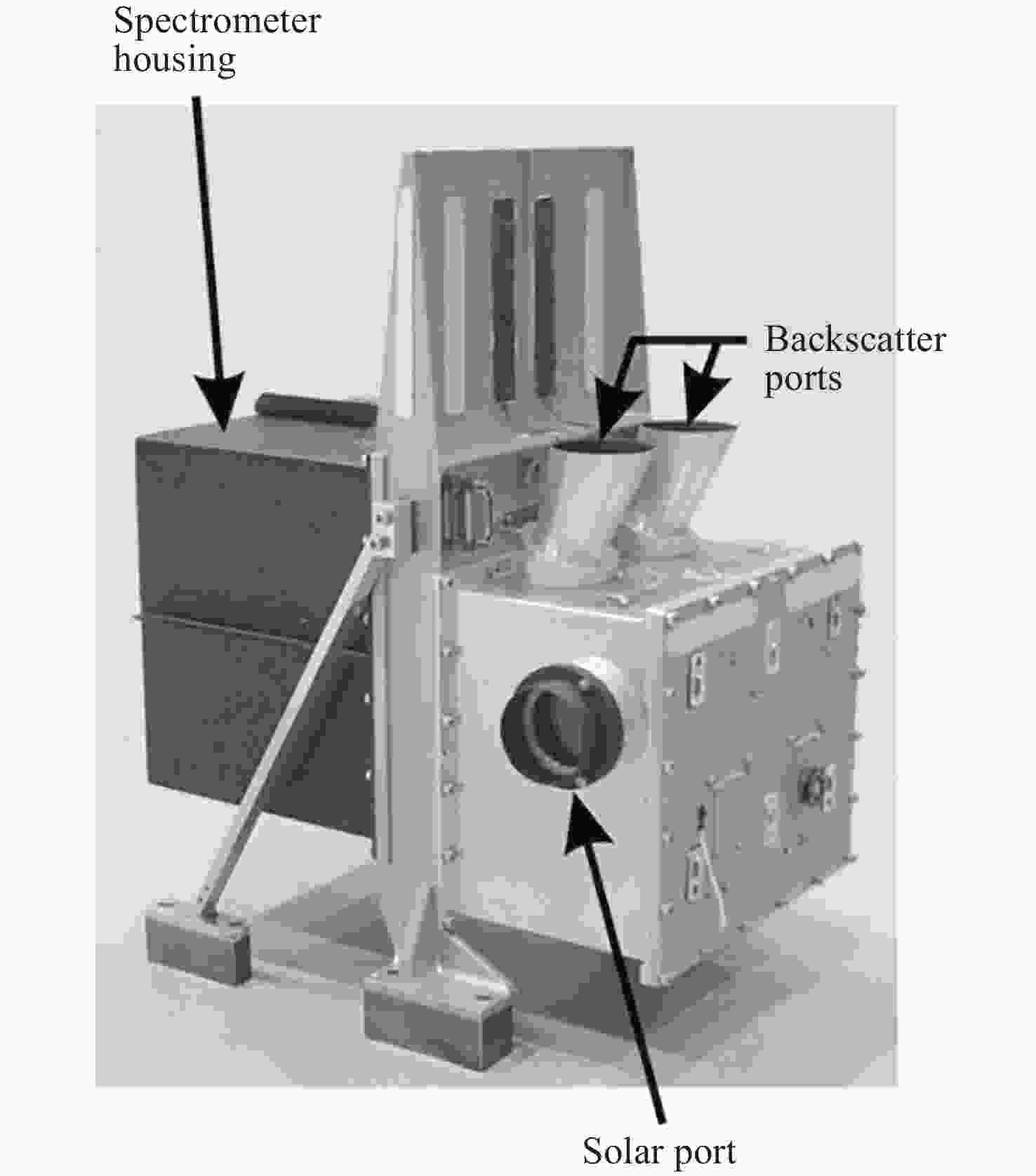 Spectrometer housing

Backscatter ports

Solar port